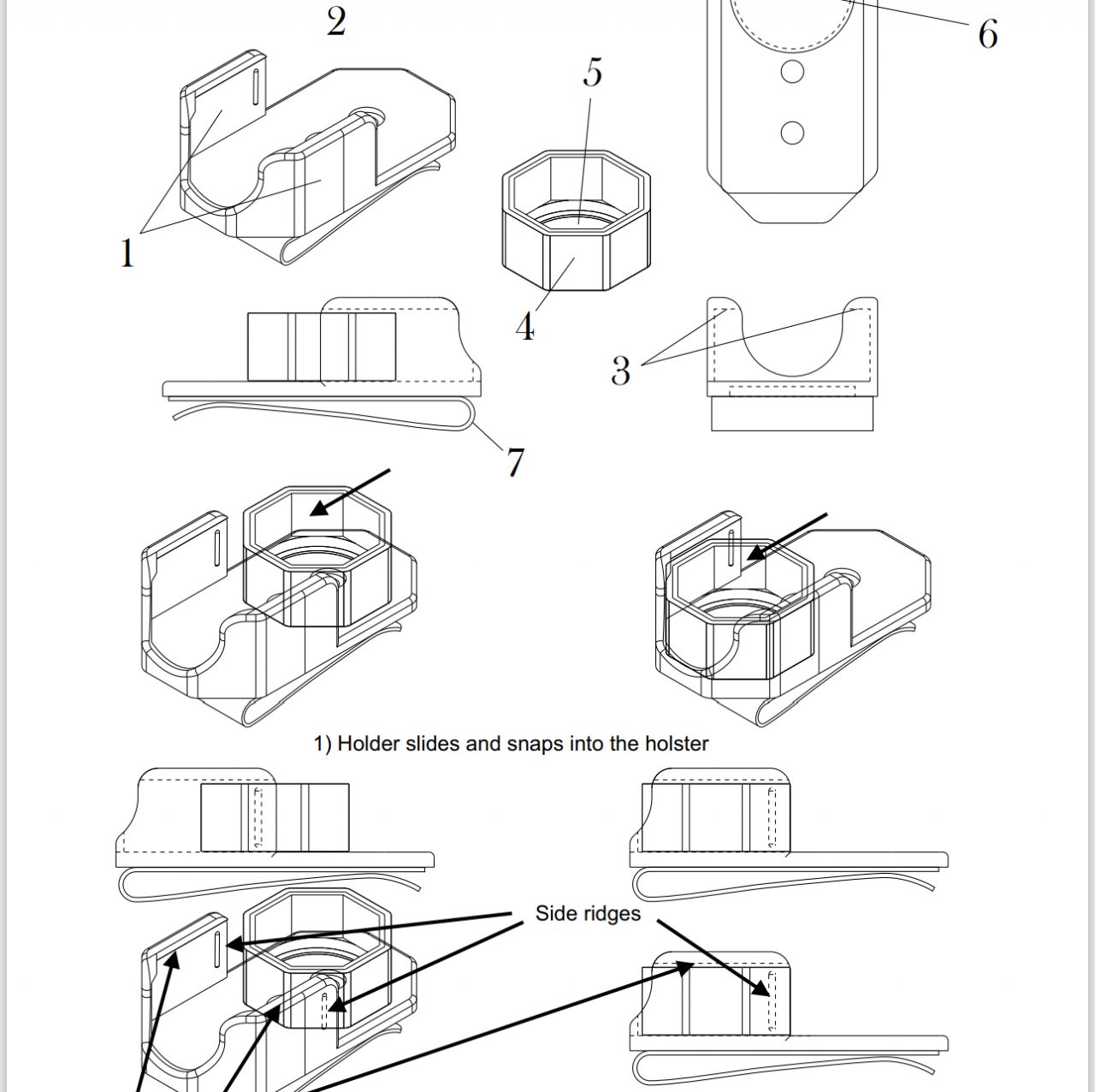 2

6

5

1

4

3

7

1) Holder slides and snaps into the holster

Side ridges